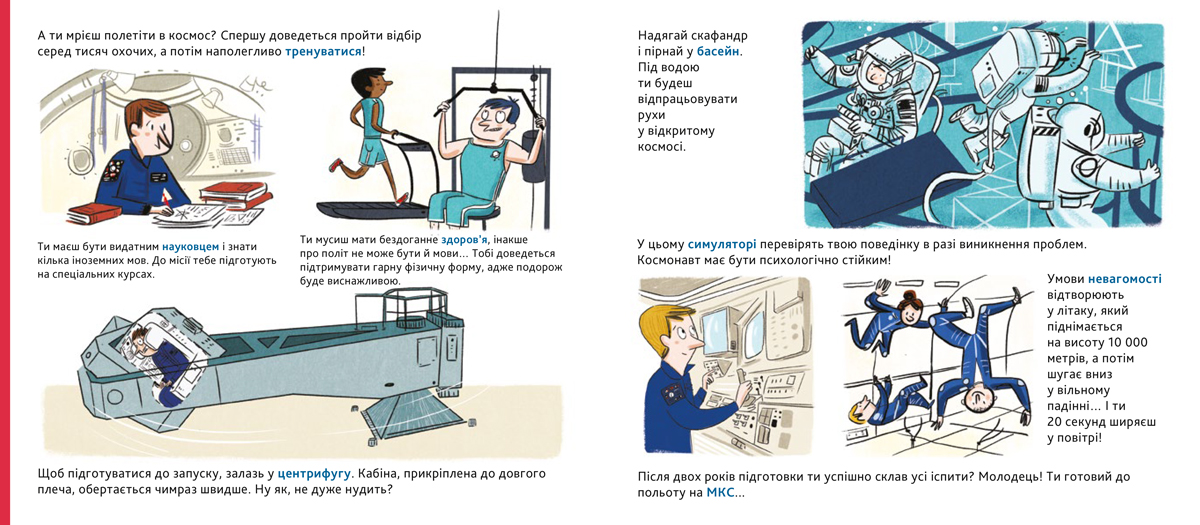 А ти мрієш полетіти в космос? Спершу доведеться пройти відбір серед тисяч охочих, а потім наполегливо тренуватися!

Ти маєш бути видатним науковцем і знати кілька іноземних мов. До місії тебе підготують на спеціальних курсах.

Ти мусиш мати бездоганне здоров'я, інакше про політ не може бути й мови… Тобі доведеться підтримувати гарну фізичну форму, адже подорож буде виснажливою.

Щоб підготуватися до запуску, залазь у центрифугу. Кабіна, прикріплена до довгого плеча, обертається чимраз швидше. Ну як, не дуже нудить?

Надягай скафандр і пірнай у басейн. Під водою ти будеш відпрацьовувати рухи у відкритому космосі.

У цьому симуляторі перевірять твою поведінку в разі виникнення проблем. Космонавт має бути психологічно стійким!

Умови невагомості відтворюють у літаку, який піднімається на висоту 10 000 метрів, а потім шугає вниз у вільному падінні… І ти 20 секунд ширяєш у повітрі!

Після двох років підготовки ти успішно склав усі іспити? Молодець! Ти готовий до польоту на МКС…