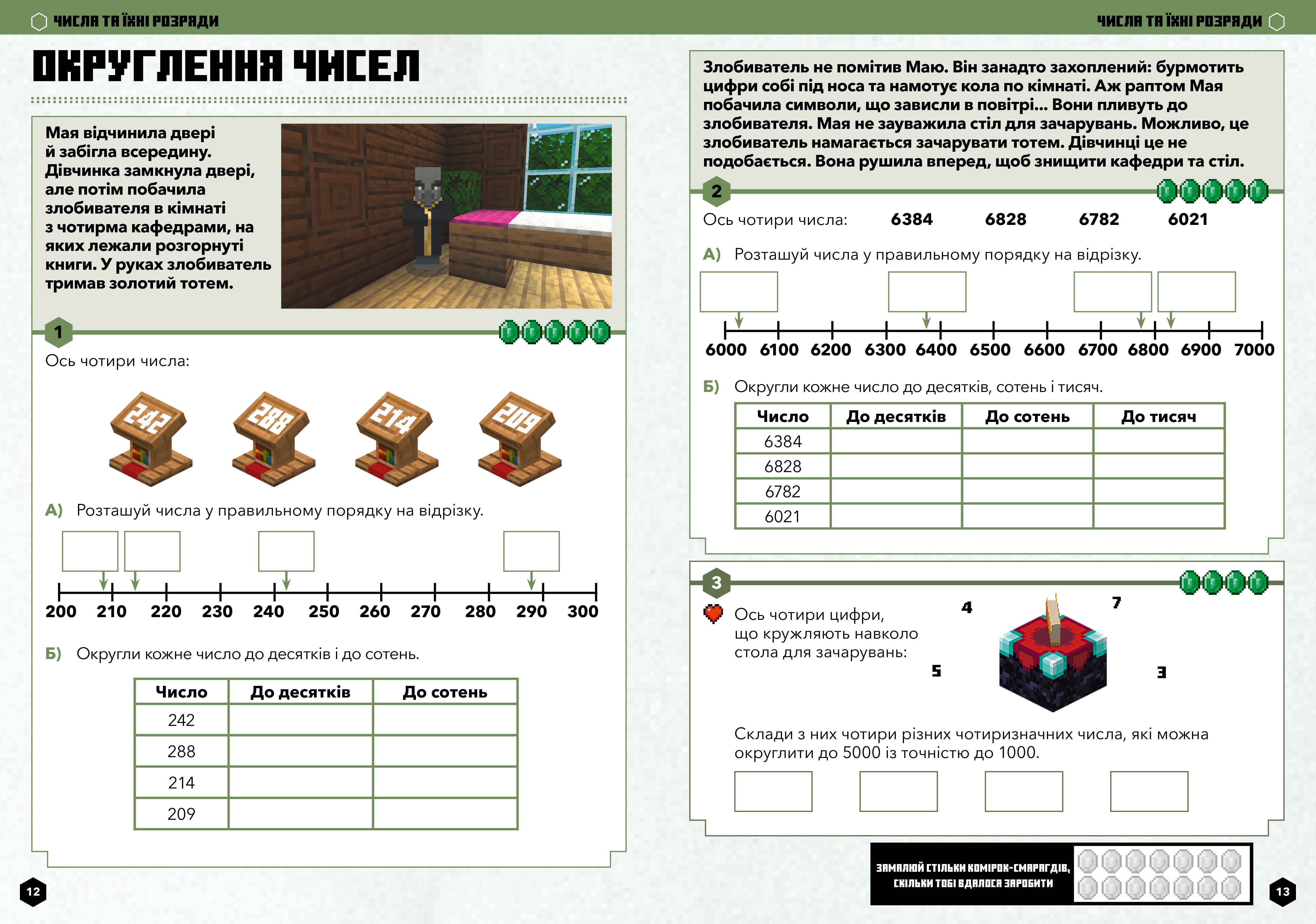 ЧИСЛА ТА ЇХНІ РОЗРЯДИ

ОКРУГЛЕННЯ ЧИСЕЛ

Мая відчинила двері й забігла всередину. Дівчинка замкнула двері, але потім побачила злобивателя в кімнаті з чотирма кафедрами, на яких лежали розгорнуті книги. У руках злобиватель тримав золотий тотем.

1

Ось чотири числа:

242 288 214 209

А) Розташуй числа у правильному порядку на відрізку.

200 210 220 230 240 250 260 270 280 290 300

Б) Округли кожне число до десятків і до сотень.

| Число | До десятків | До сотень |
|---|---|---|
| 242 | | |
| 288 | | |
| 214 | | |
| 209 | | |

12

ЧИСЛА ТА ЇХНІ РОЗРЯДИ

Злобиватель не помітив Маю. Він занадто захоплений: бурмотить цифри собі під носа та намотує кола по кімнаті. Аж раптом Мая побачила символи, що зависли в повітрі... Вони пливуть до злобивателя. Мая не зауважила стіл для зачарувань. Можливо, це злобиватель намагається зачарувати тотем. Дівчинці це не подобається. Вона рушила вперед, щоб знищити кафедри та стіл.

2

Ось чотири числа: 6384 6828 6782 6021

А) Розташуй числа у правильному порядку на відрізку.

6000 6100 6200 6300 6400 6500 6600 6700 6800 6900 7000

Б) Округли кожне число до десятків, сотень і тисяч.

| Число | До десятків | До сотень | До тисяч |
|---|---|---|---|
| 6384 | | | |
| 6828 | | | |
| 6782 | | | |
| 6021 | | | |

3

Ось чотири цифри, що кружляють навколо стола для зачарувань:

4 7 5 3

Склади з них чотири різних чотиризначних числа, які можна округлити до 5000 із точністю до 1000.

ЗАМАЛЮЙ СТІЛЬКИ КОМІРОК-СМАРАГДІВ, СКІЛЬКИ ТОБІ ВДАЛОСЯ ЗАРОБИТИ

13