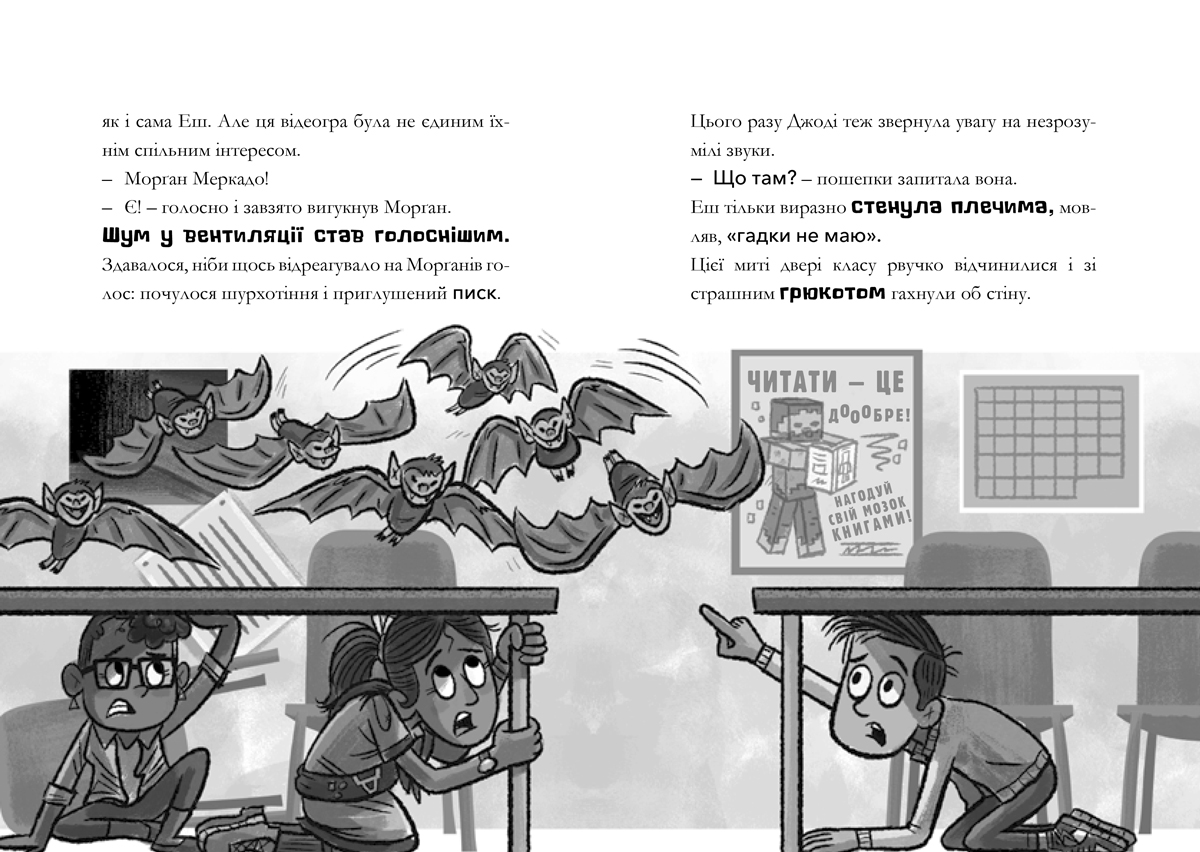 як і сама Еш. Але ця відеогра була не єдиним їхнім спільним інтересом.

– Морган Меркадо!

– Є! – голосно і завзято вигукнув Морган.

Шум у вентиляції став голоснішим. Здавалося, ніби щось відреагувало на Морганів голос: почулося шурхотіння і приглушений писк.

Цього разу Джоді теж звернула увагу на незрозумілі звуки.

– Що там? – пошепки запитала вона.

Еш тільки виразно стенула плечима, мовляв, «гадки не маю».

Цієї миті двері класу рвучко відчинилися і зі страшним грюкотом гахнули об стіну.

ЧИТАТИ – ЦЕ ДОООБРЕ!

НАГОДУЙ СВІЙ МОЗОК КНИГАМИ!